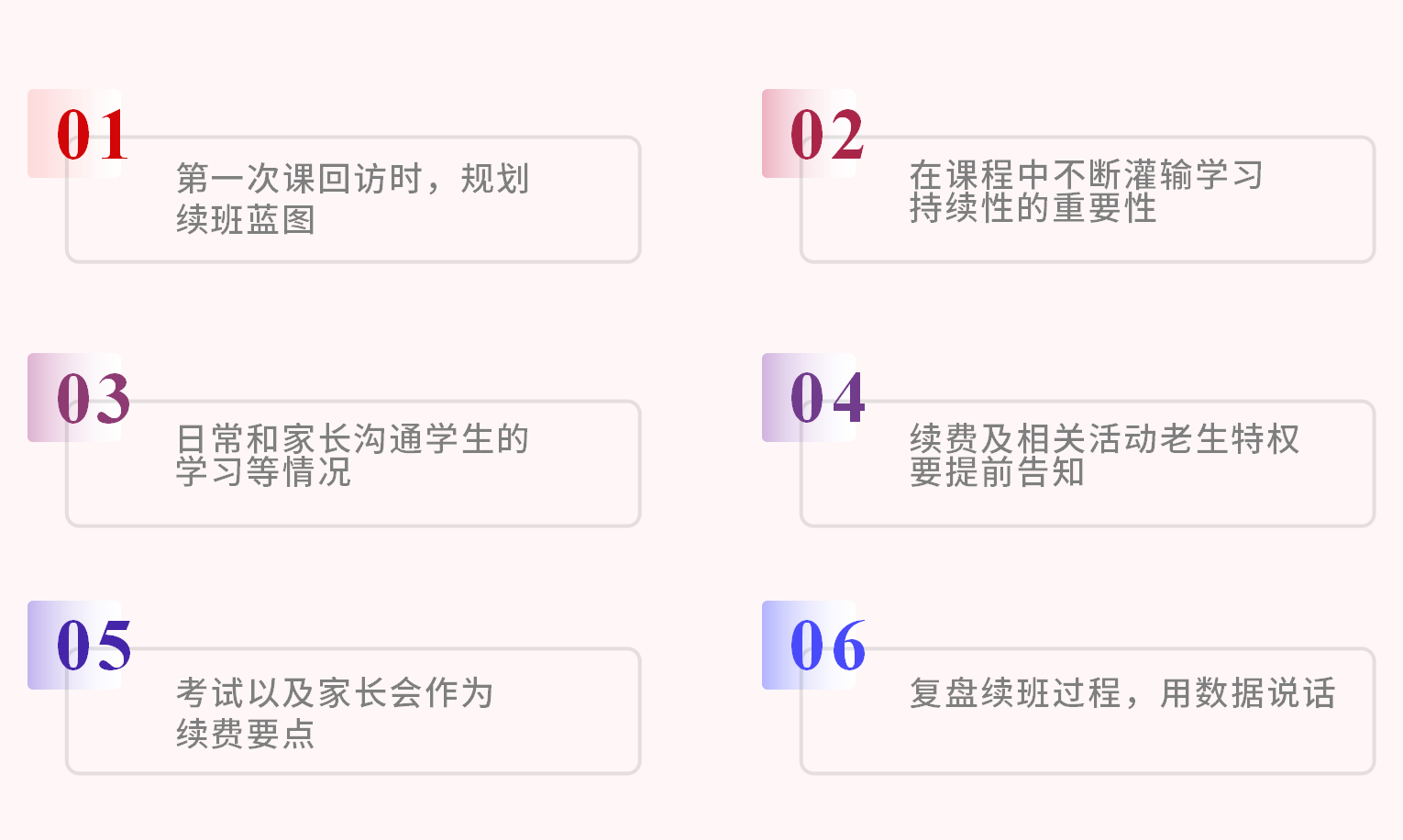 01

第一次课回访时，规划续班蓝图

02

在课程中不断灌输学习持续性的重要性

03

日常和家长沟通学生的学习等情况

04

续费及相关活动老生特权要提前告知

05

考试以及家长会作为续费要点

06

复盘续班过程，用数据说话